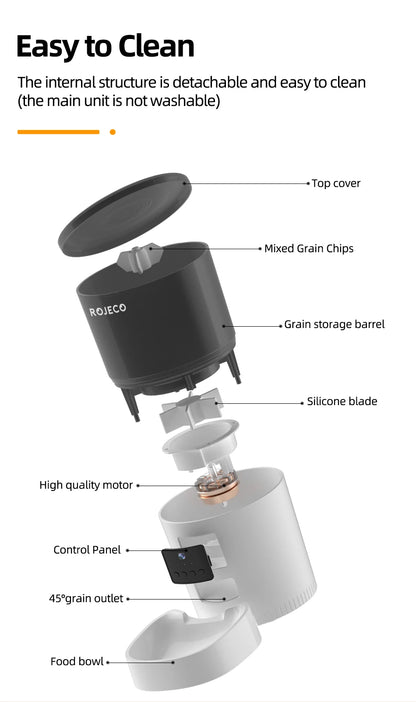 Easy to Clean

The internal structure is detachable and easy to clean (the main unit is not washable)

Top cover

Mixed Grain Chips

ROJECO

Grain storage barrel

Silicone blade

High quality motor

Control Panel

45°grain outlet

Food bowl